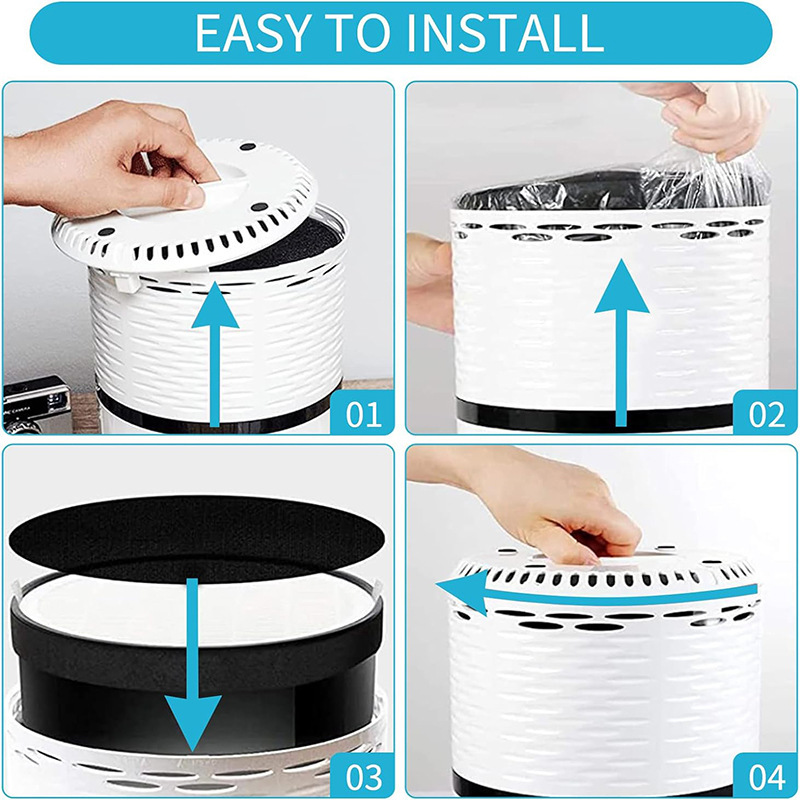 EASY TO INSTALL

01

02

03

04